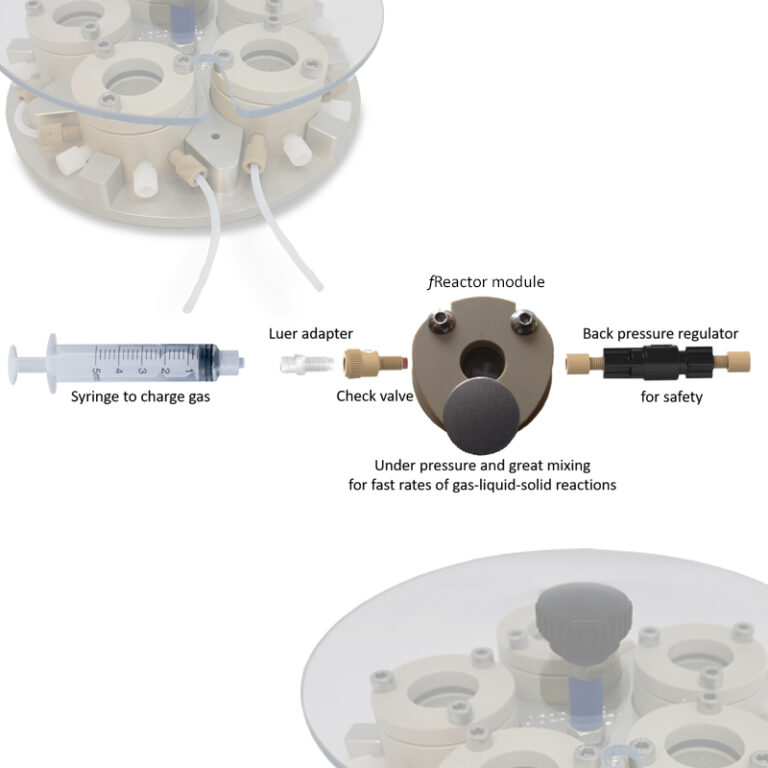 fReactor module

Luer adapter

Back pressure regulator

5 4 3 2 1

Syringe to charge gas

Check valve

for safety

Under pressure and great mixing
for fast rates of gas-liquid-solid reactions